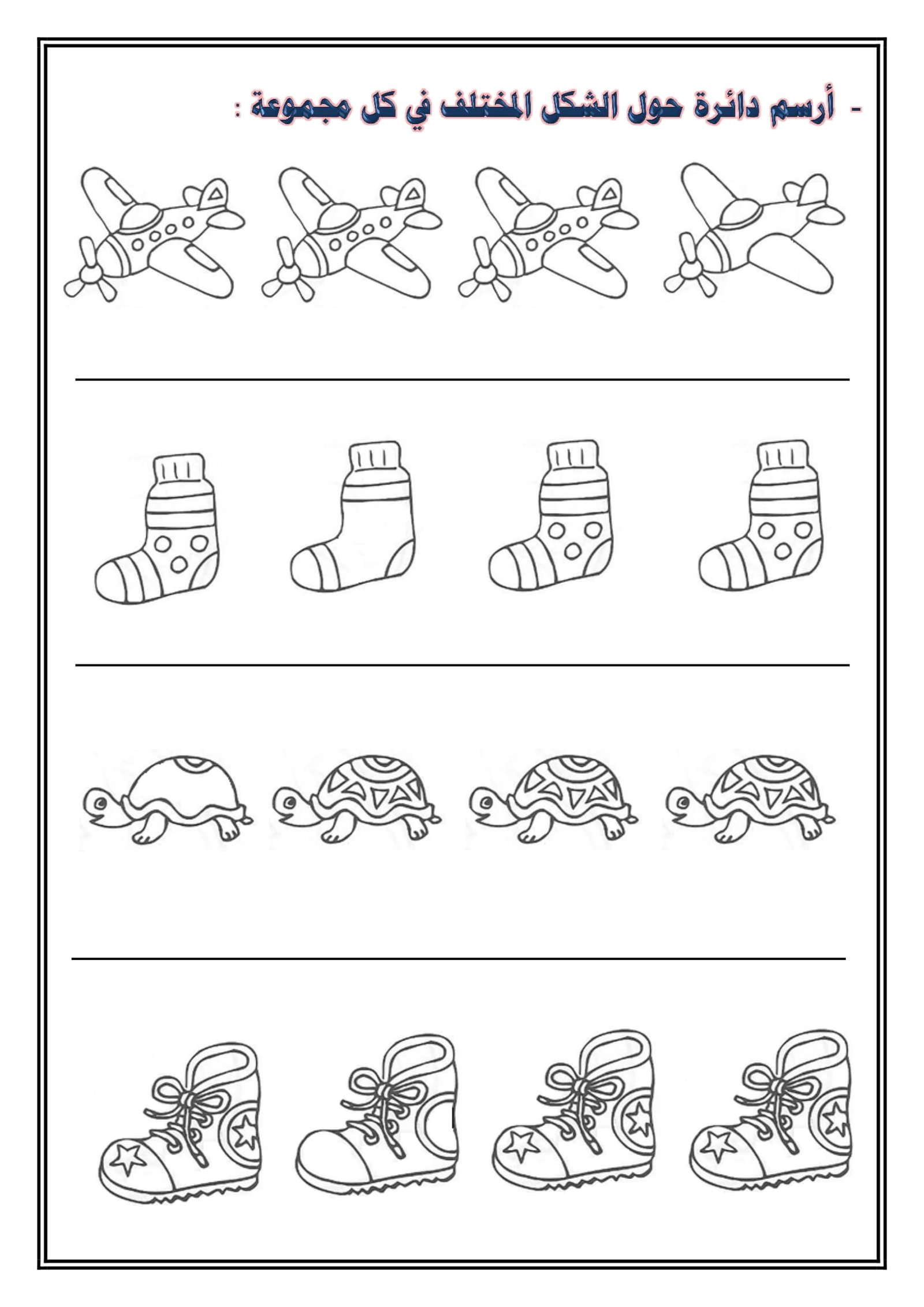 - أرسم دائرة حول الشكل المختلف في كل مجموعة :