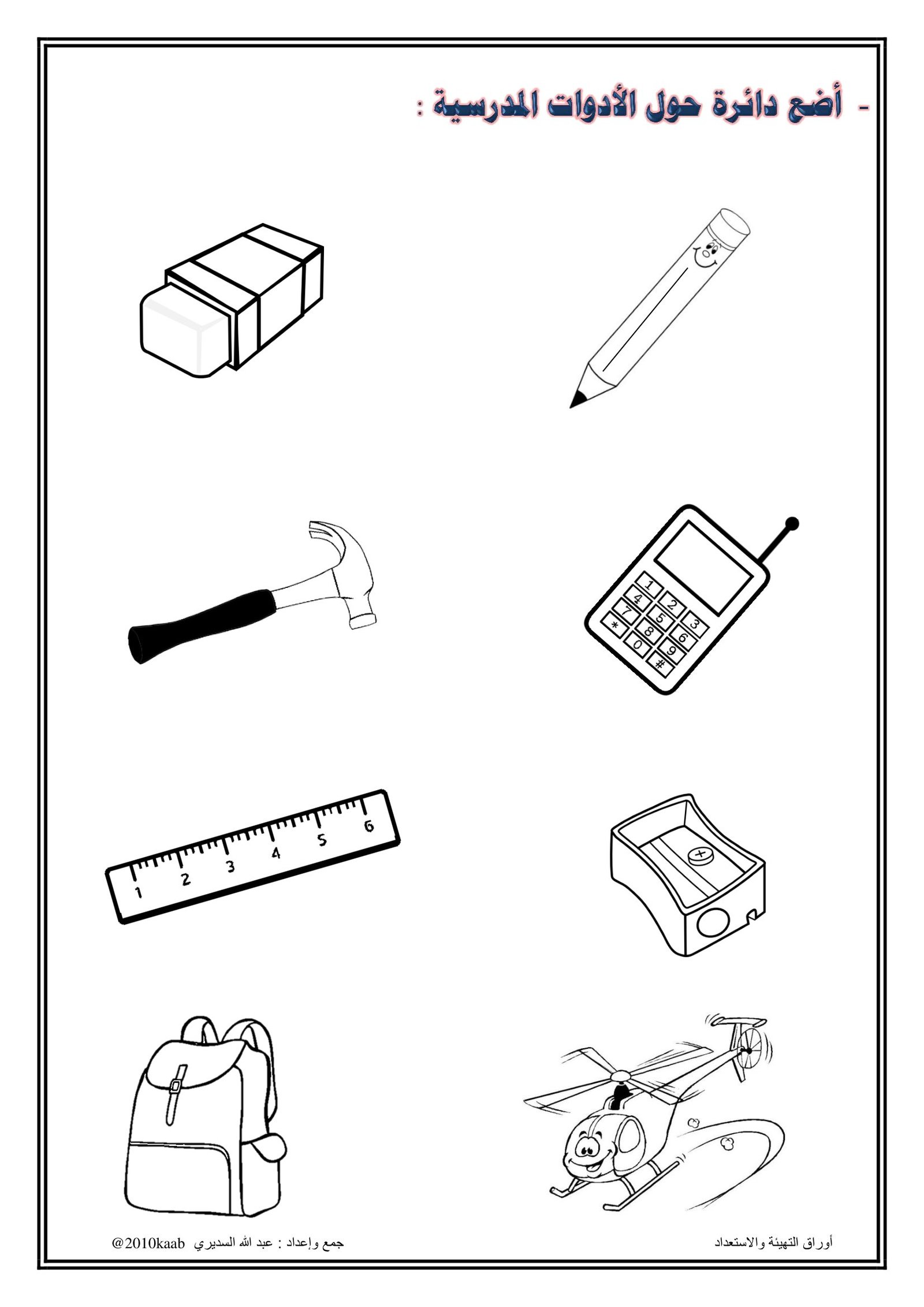 - أضع دائرة حول الأدوات المدرسية :

1 2 3
4 5 6
7 8 9
* 0 #

1 2 3 4 5 6

أوراق التهيئة والاستعداد

جمع وإعداد : عبد الله السديري @2010kaab