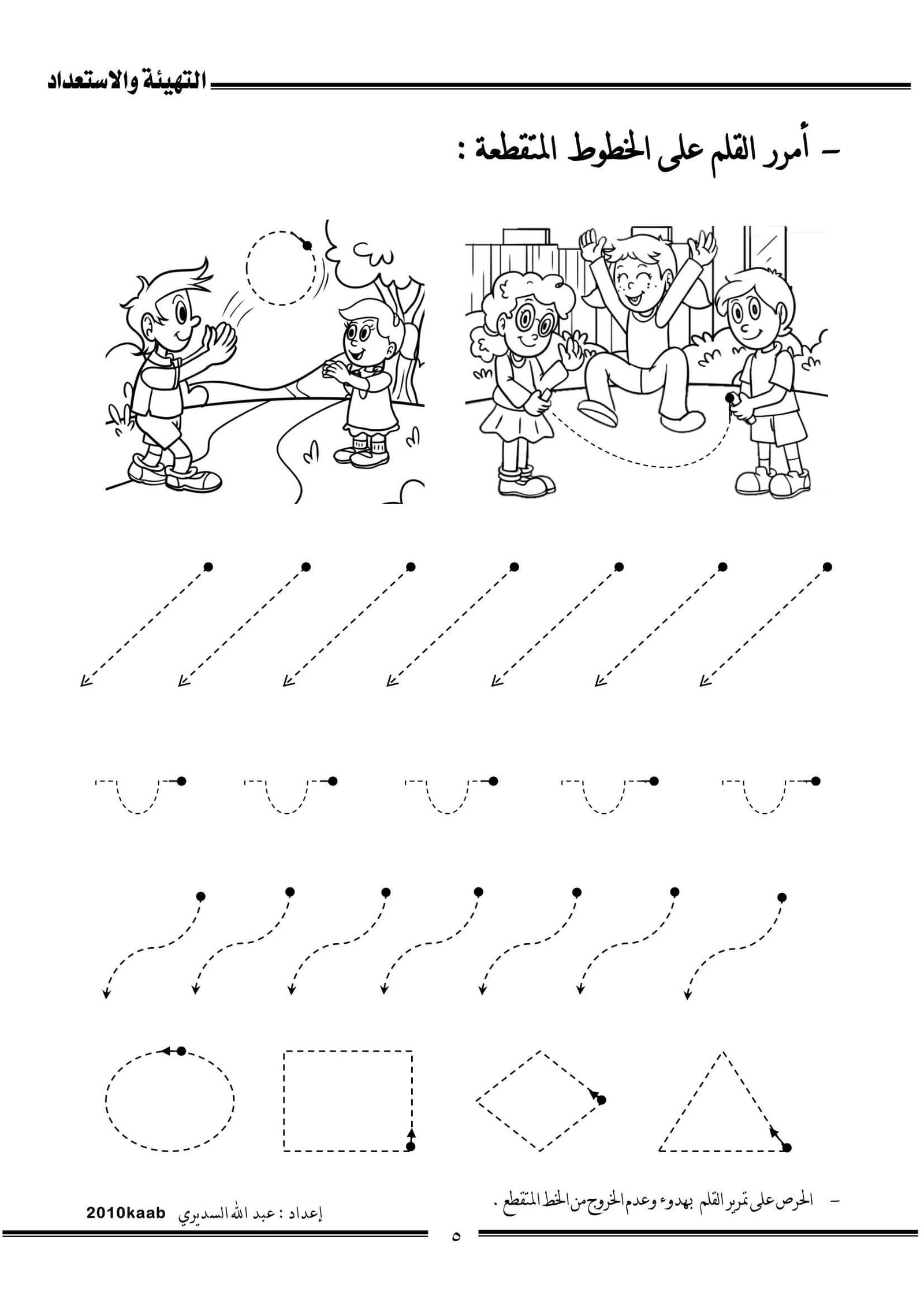 التهيئة والاستعداد

- أمرر القلم على الخطوط المتقطعة :

- الحرص على تمرير القلم بهدوء وعدم الخروج من الخط المتقطع .

إعداد : عبد الله السديري 2010kaab

٥