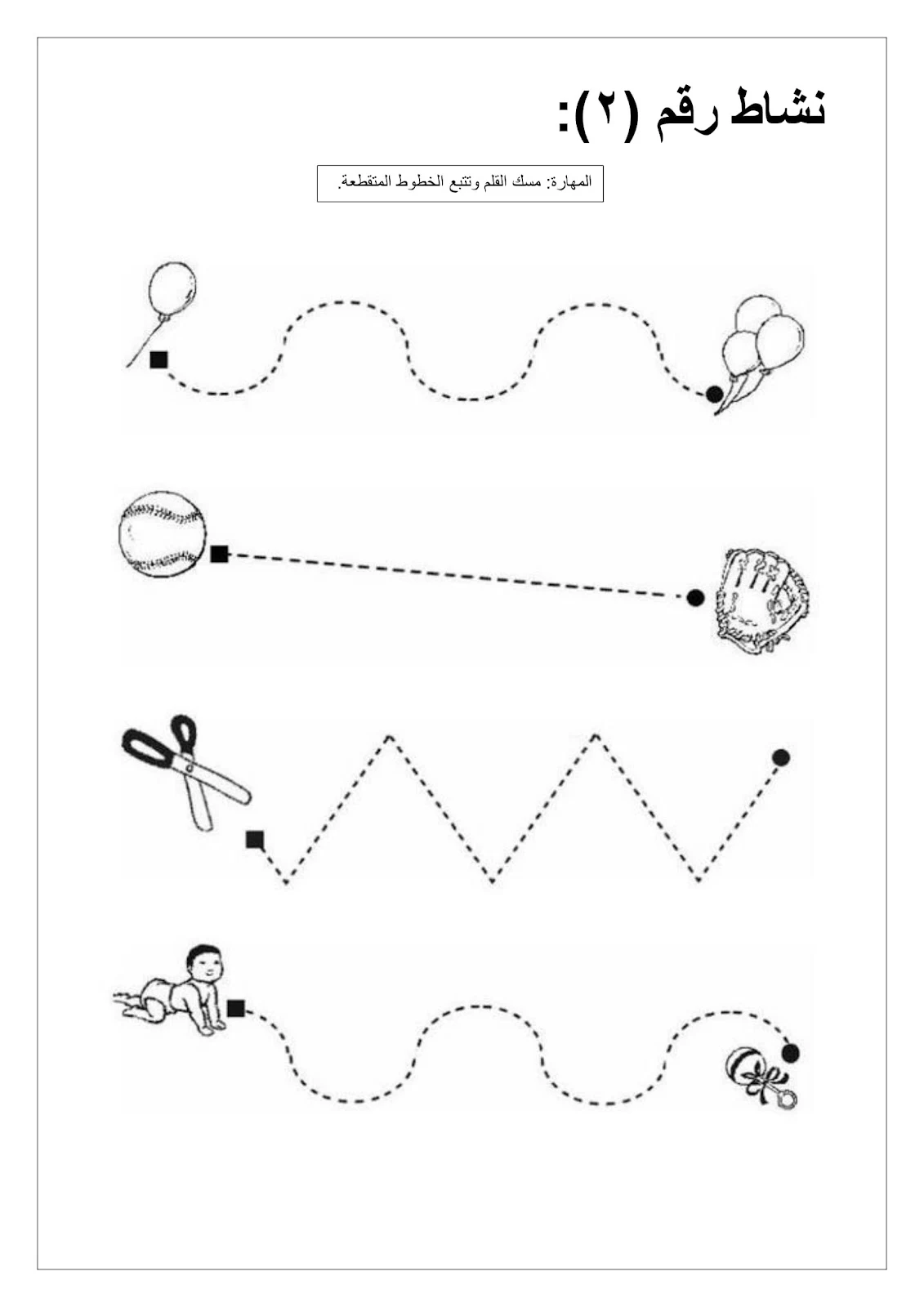 نشاط رقم (٢):

المهارة: مسك القلم وتتبع الخطوط المتقطعة.