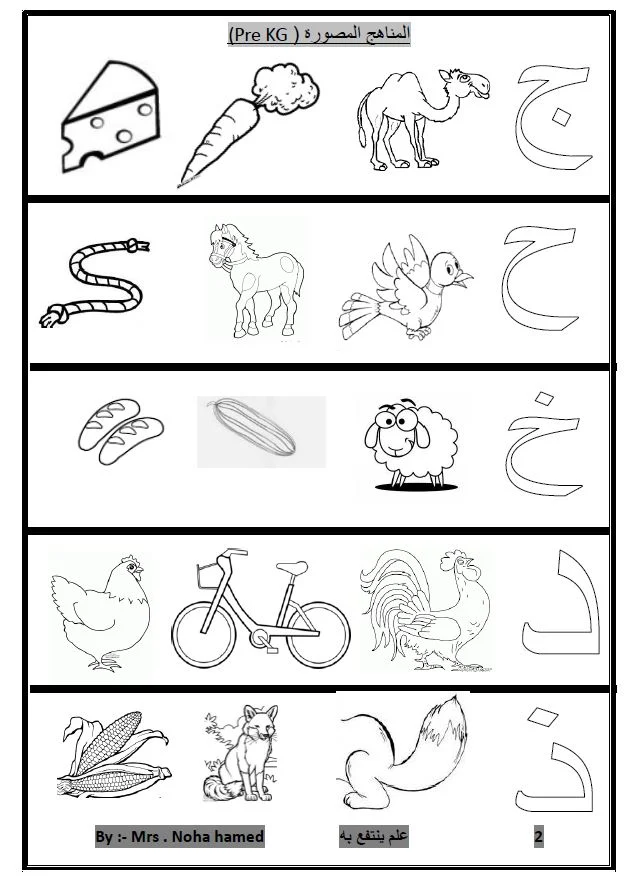 المناهج المصورة ( Pre KG)

ج

ح

خ

د

ذ

By :- Mrs . Noha hamed

علم ينتفع به

2