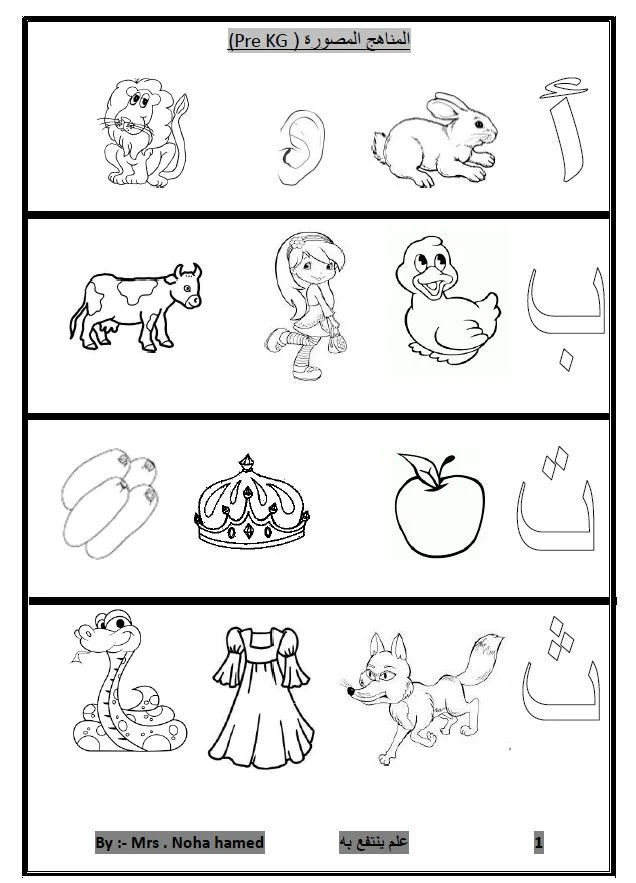 المناهج المصورة ( Pre KG)

أ

ب

ت

ث

By :- Mrs . Noha hamed

علم ينتفع به

1